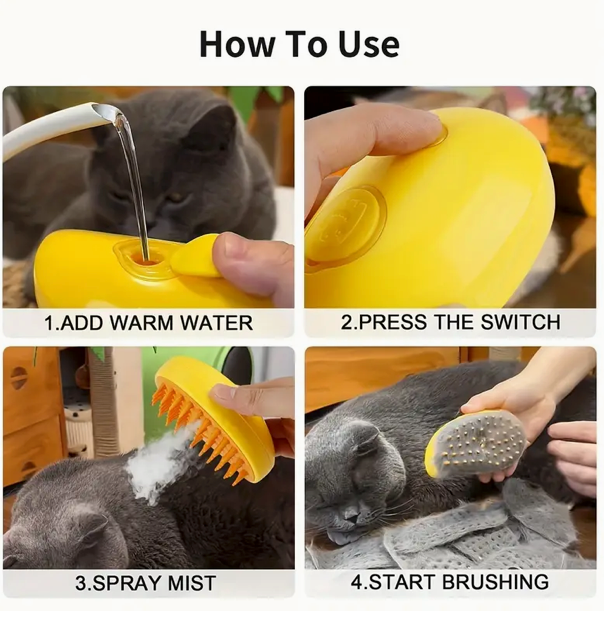 How To Use

1.ADD WARM WATER

2.PRESS THE SWITCH

3.SPRAY MIST

4.START BRUSHING