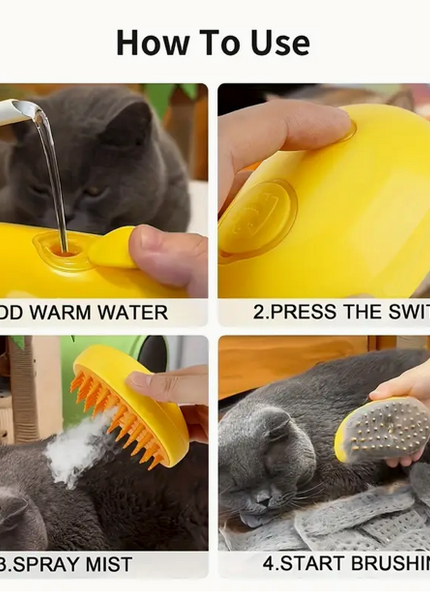 How To Use

DD WARM WATER

2.PRESS THE SWIT

3.SPRAY MIST

4.START BRUSHIN